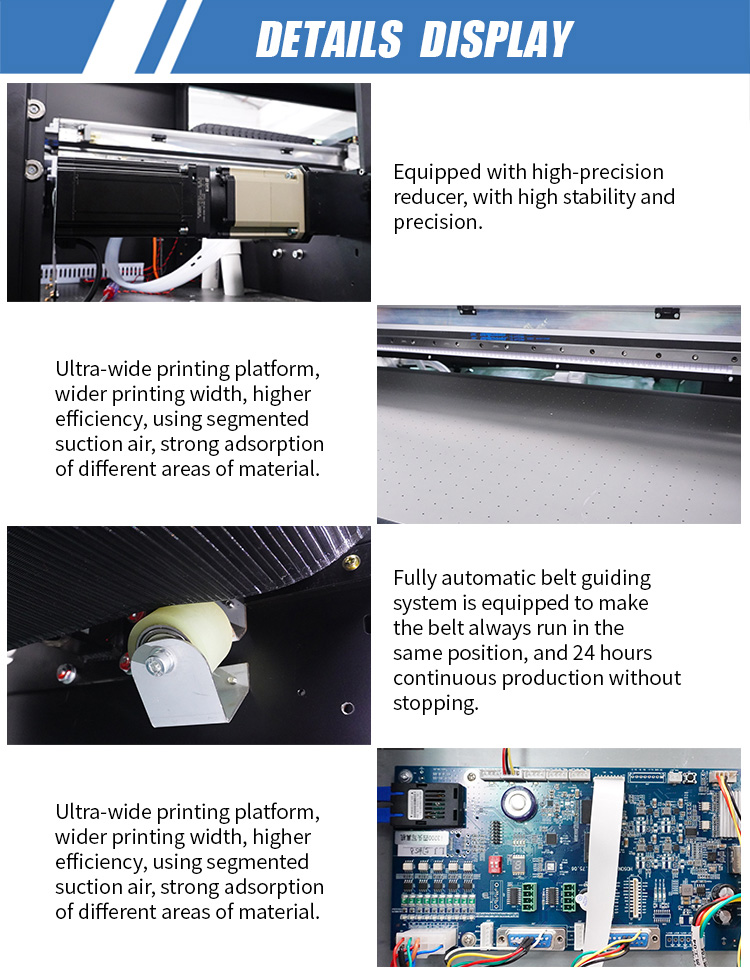 DETAILS DISPLAY

Equipped with high-precision reducer, with high stability and precision.

Ultra-wide printing platform, wider printing width, higher efficiency, using segmented suction air, strong adsorption of different areas of material.

Fully automatic belt guiding system is equipped to make the belt always run in the same position, and 24 hours continuous production without stopping.

Ultra-wide printing platform, wider printing width, higher efficiency, using segmented suction air, strong adsorption of different areas of material.