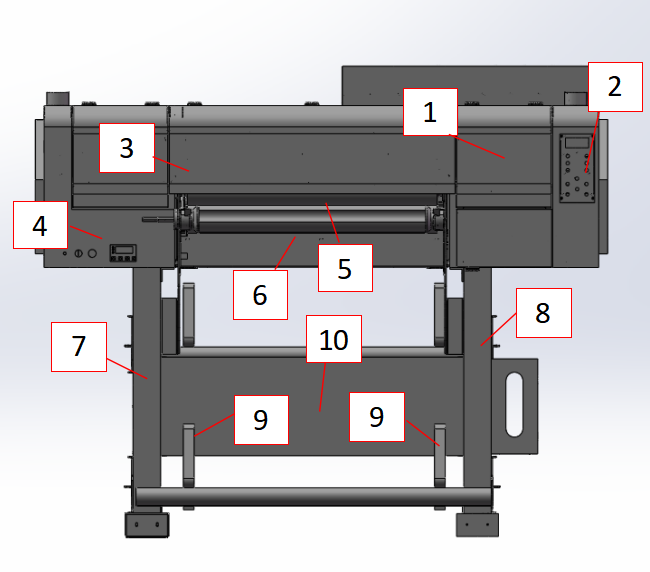 1
2
3
4
5
6
7
8
10
9
9