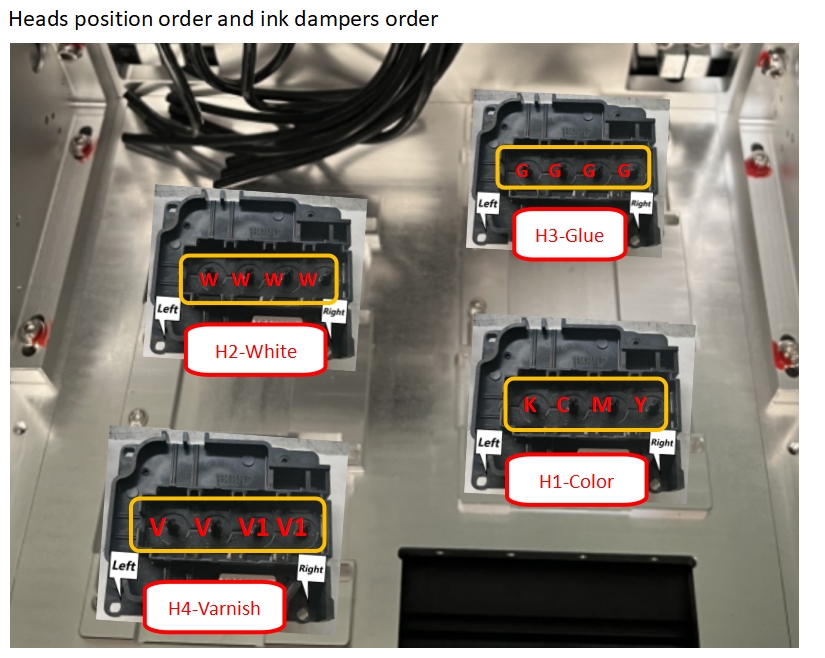 Heads position order and ink dampers order

G G G G
Left
Right
H3-Glue

W W W W
Left
Right
H2-White

K C M Y
Left
Right
H1-Color

V V V1 V1
Left
Right
H4-Varnish