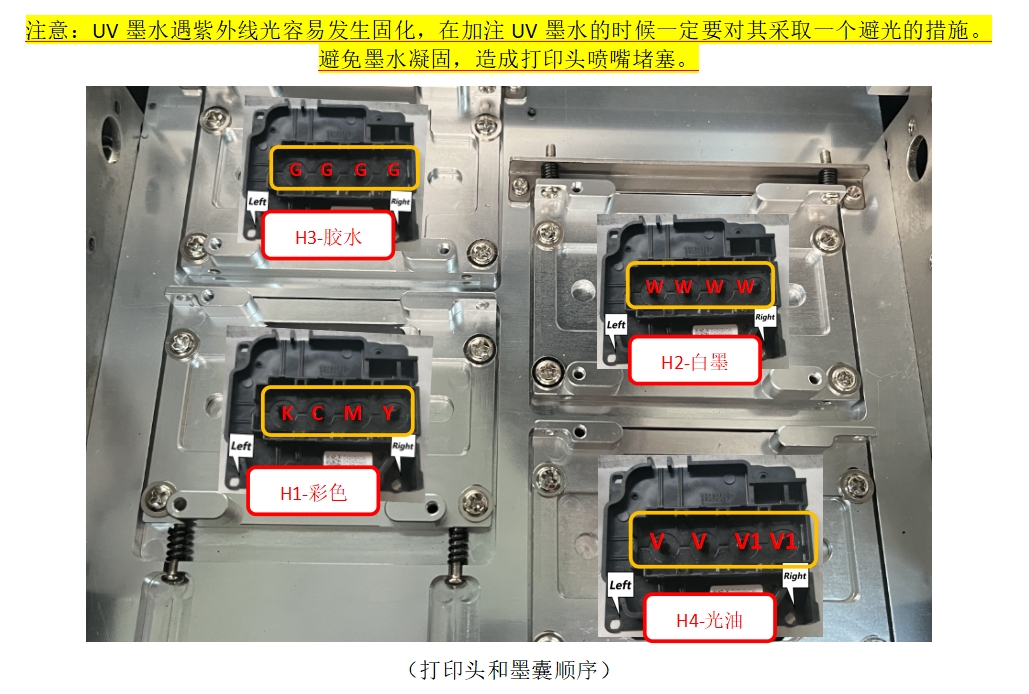 注意：UV 墨水遇紫外线光容易发生固化，在加注 UV 墨水的时候一定要对其采取一个避光的措施。避免墨水凝固，造成打印头喷嘴堵塞。

G G G G
Left Right
H3-胶水

W W W W
Left Right
H2-白墨

K C M Y
Left Right
H1-彩色

V V V1 V1
Left Right
H4-光油

（打印头和墨囊顺序）