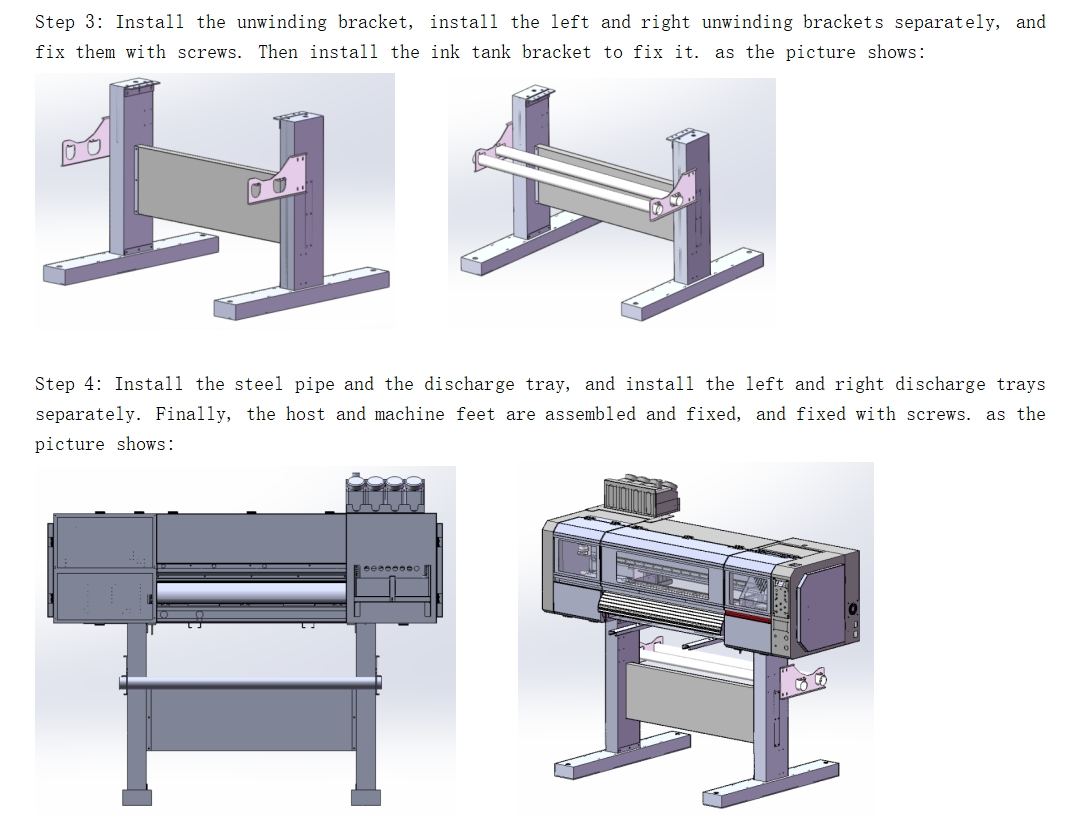 Step 3: Install the unwinding bracket, install the left and right unwinding brackets separately, and fix them with screws. Then install the ink tank bracket to fix it. as the picture shows:

Step 4: Install the steel pipe and the discharge tray, and install the left and right discharge trays separately. Finally, the host and machine feet are assembled and fixed, and fixed with screws. as the picture shows: