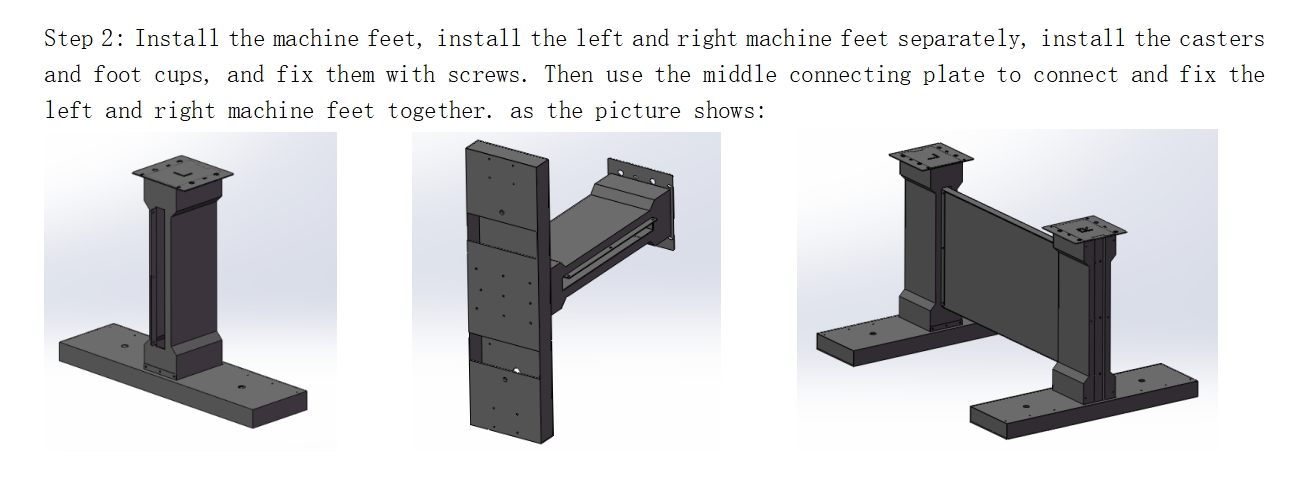 Step 2: Install the machine feet, install the left and right machine feet separately, install the casters and foot cups, and fix them with screws. Then use the middle connecting plate to connect and fix the left and right machine feet together. as the picture shows:

L

L

R