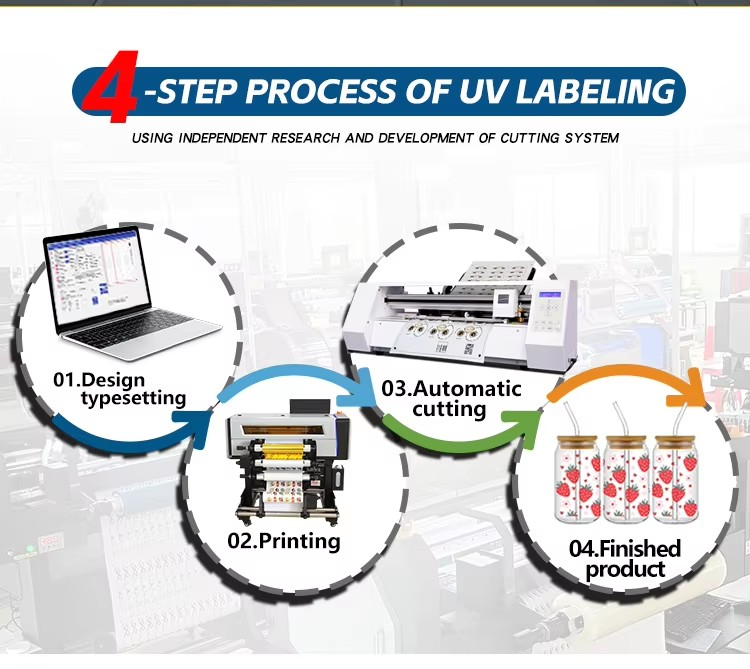 4-STEP PROCESS OF UV LABELING

USING INDEPENDENT RESEARCH AND DEVELOPMENT OF CUTTING SYSTEM

01.Design typesetting

02.Printing

03.Automatic cutting

04.Finished product